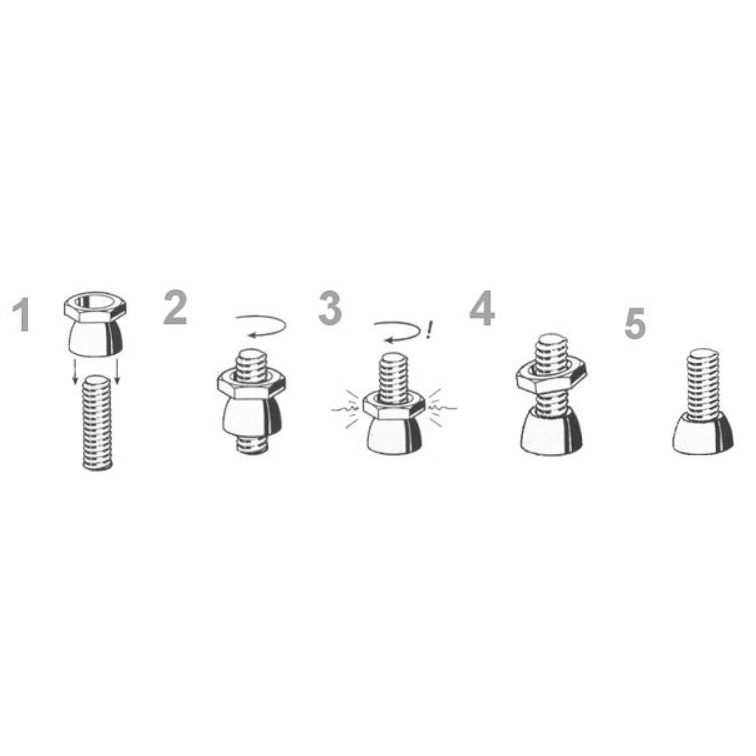 1

2

3

!

4

5